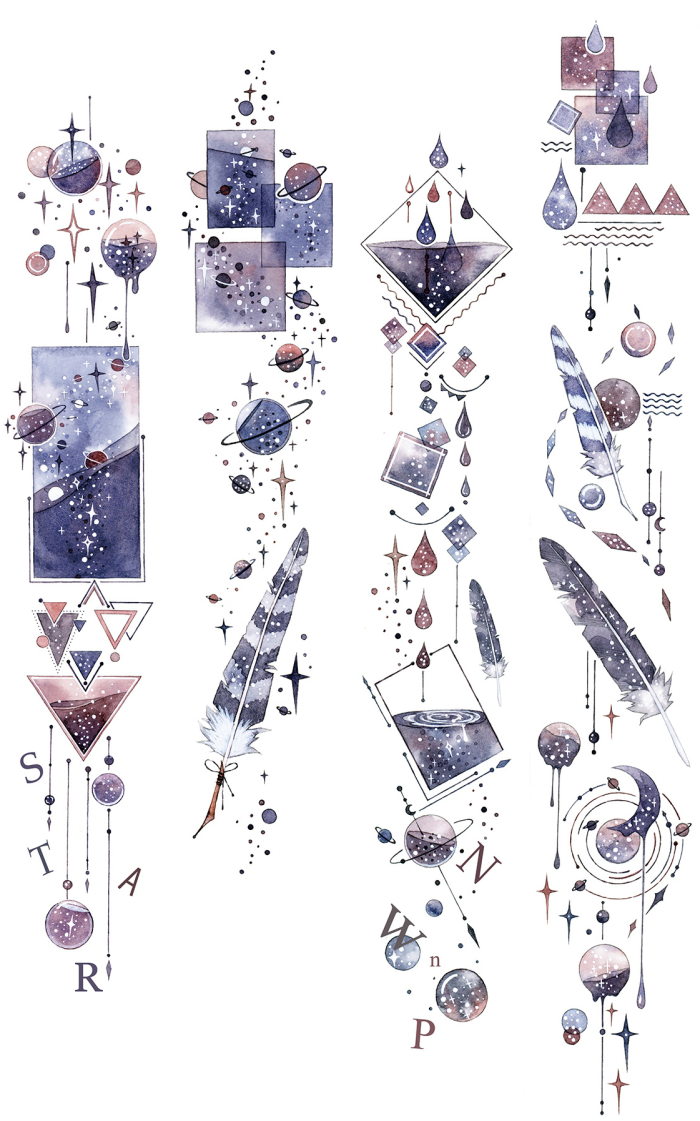 S
T
A
R

N
W
n
P