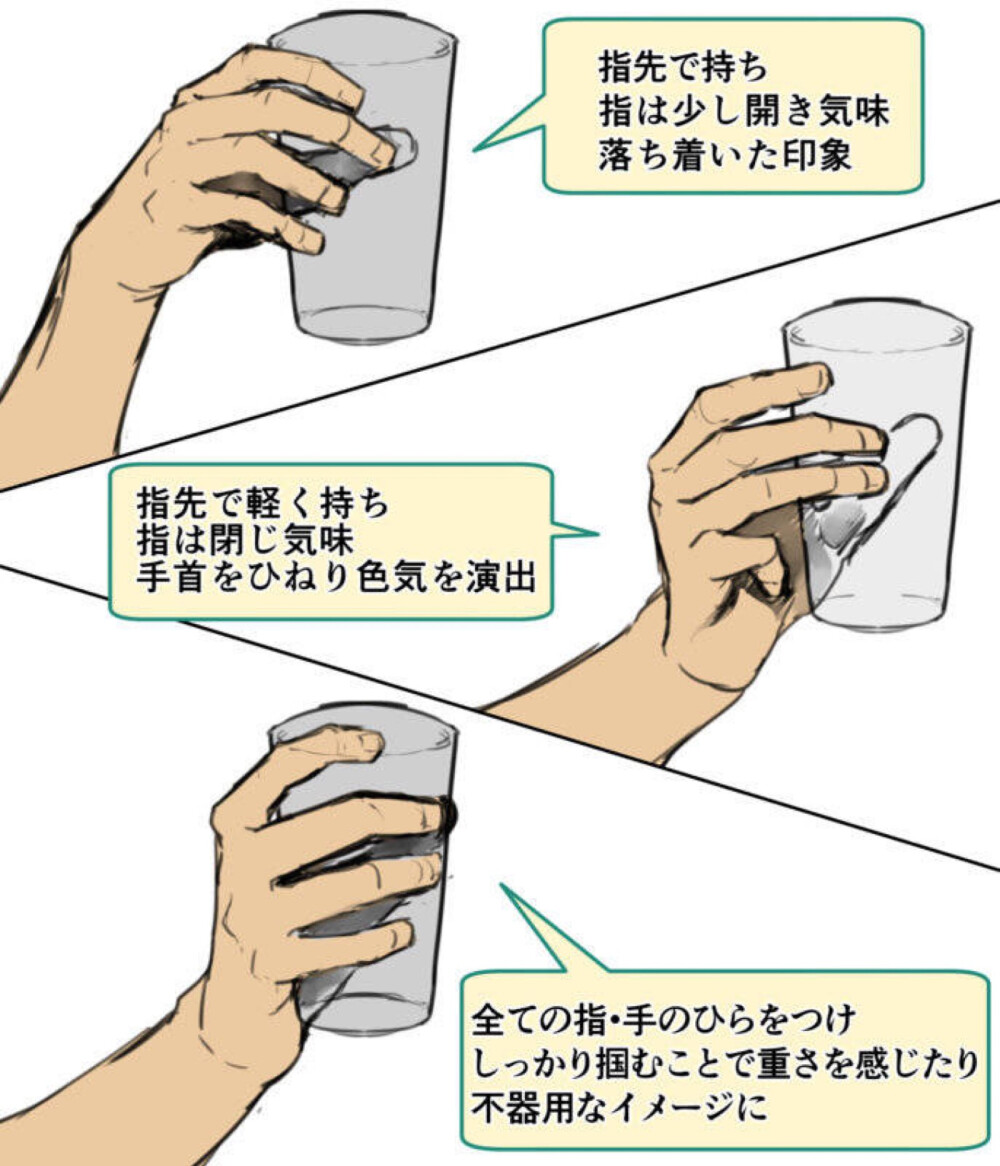 指先で持ち
指は少し開き気味
落ち着いた印象

指先で軽く持ち
指は閉じ気味
手首をひねり色気を演出

全ての指・手のひらをつけ
しっかり掴むことで重さを感じたり
不器用なイメージに