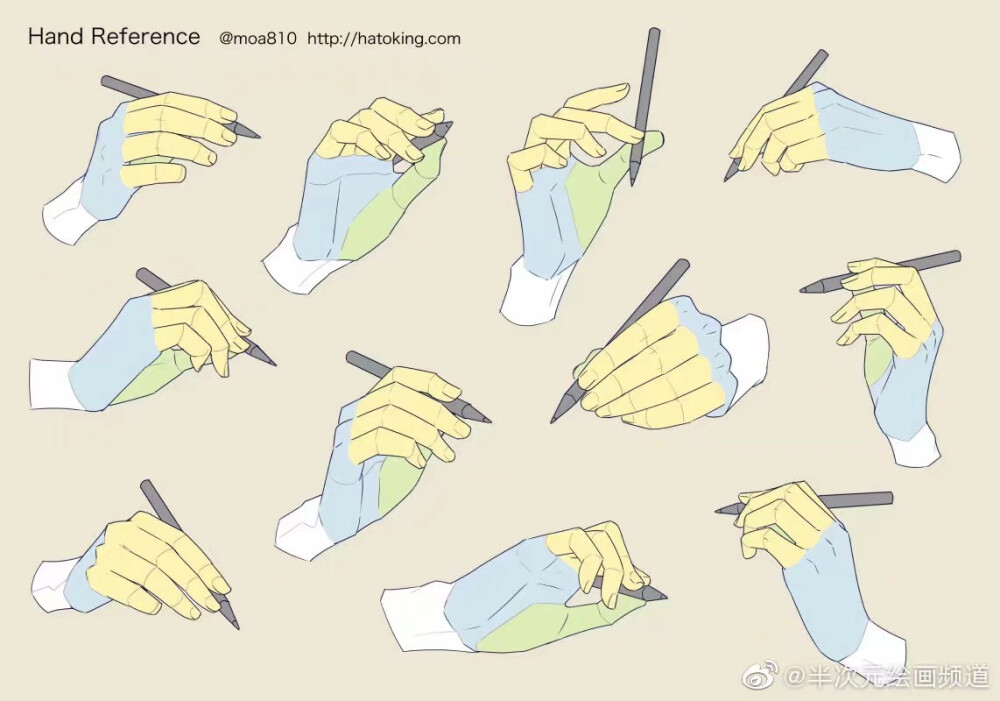 Hand Reference @moa810 http://hatoking.com

@半次元绘画频道