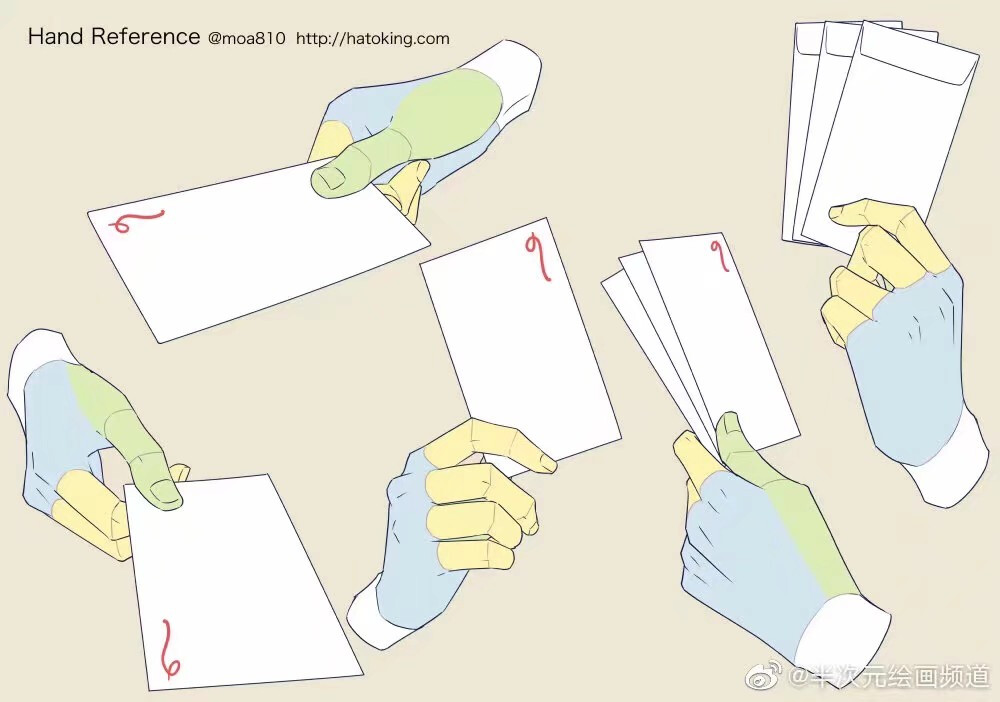 Hand Reference @moa810 http://hatoking.com

@半次元绘画频道